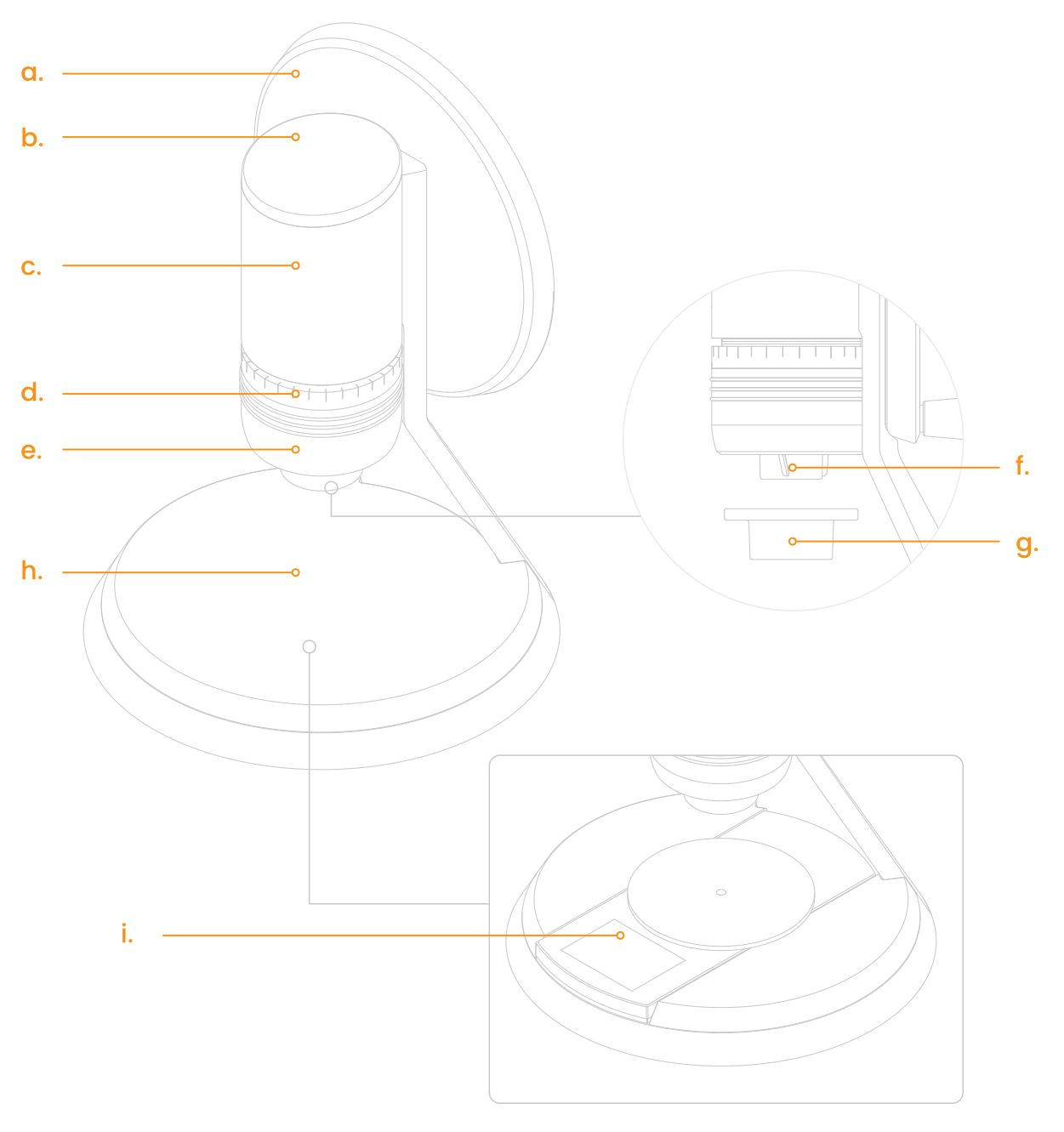 a.
b.
c.
d.
e.
f.
g.
h.
i.